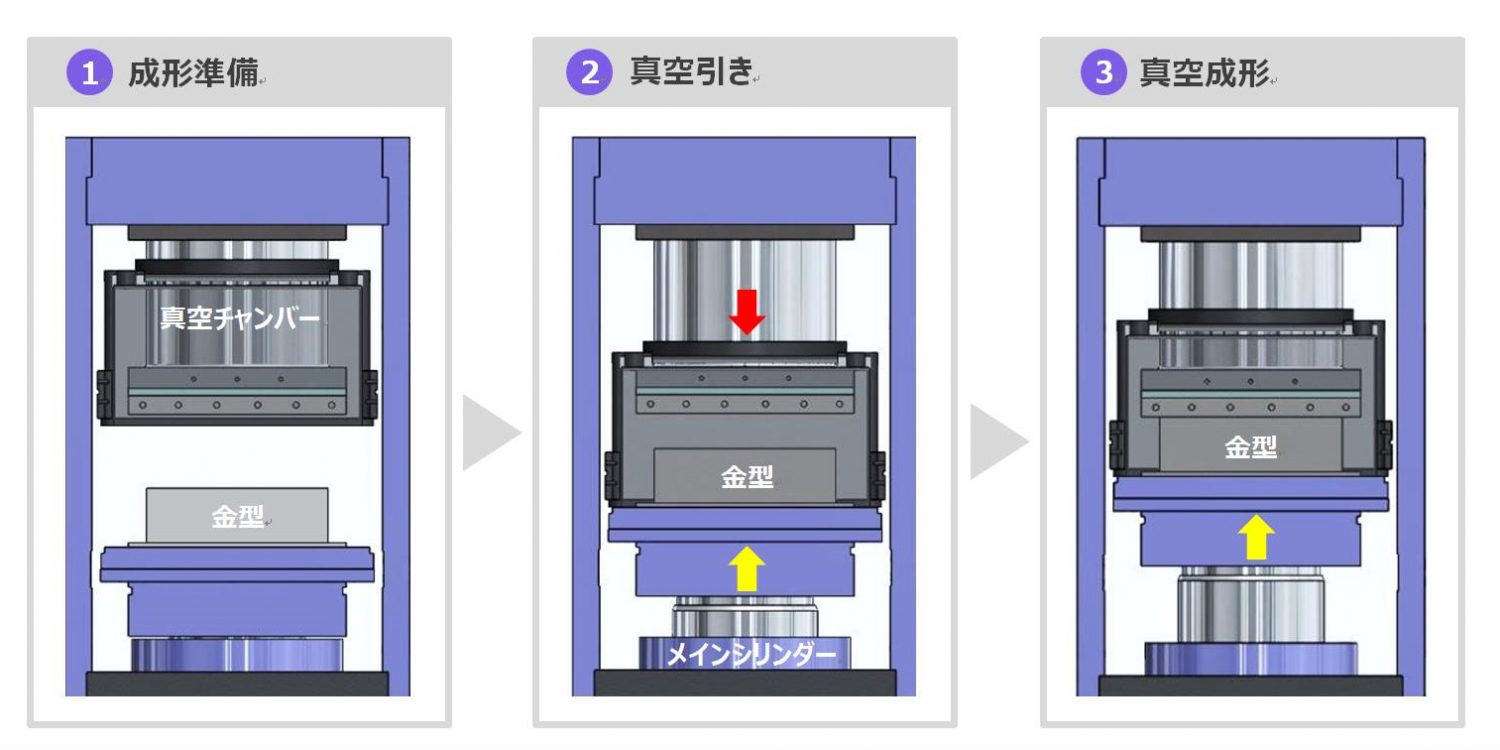 1 成形準備

真空チャンバー

金型

2 真空引き

金型

メインシリンダー

3 真空成形

金型