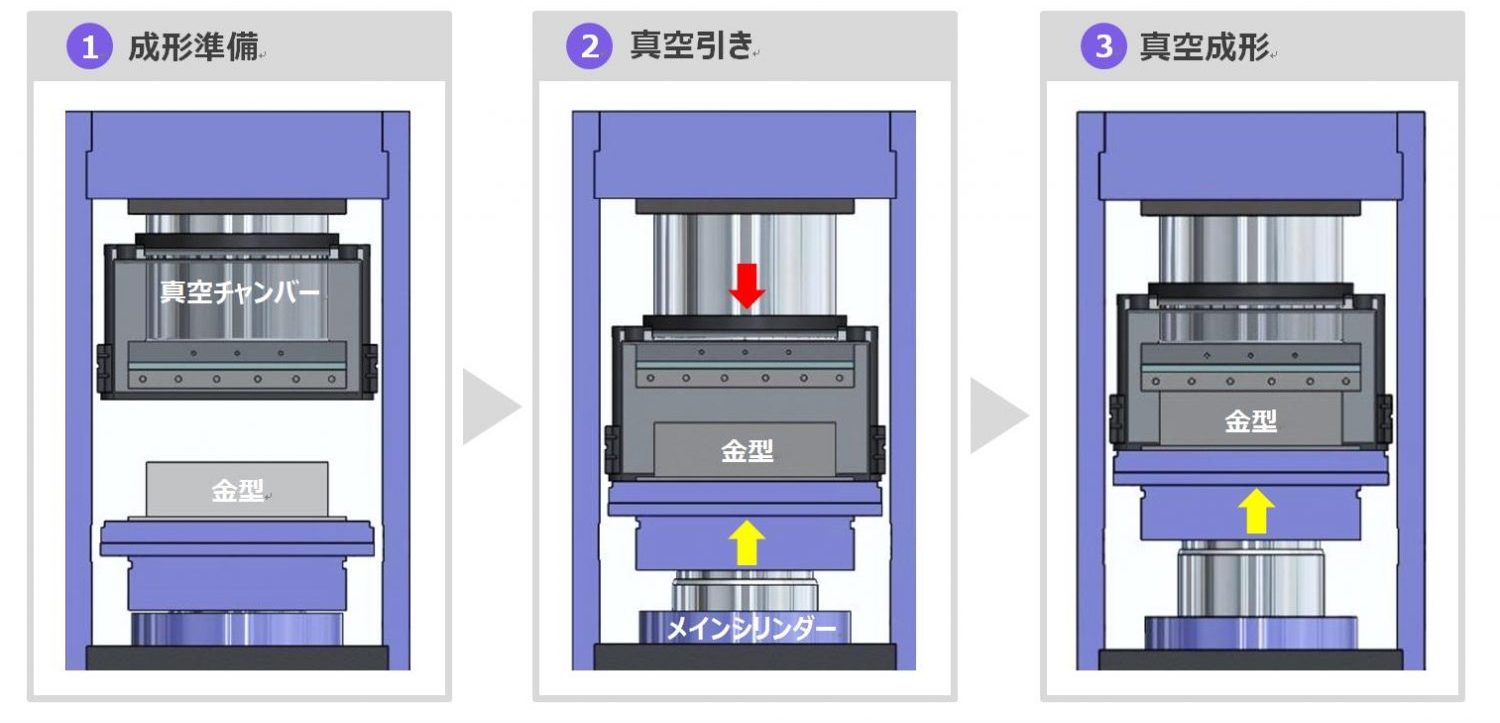 1 成形準備

真空チャンバー

金型

2 真空引き

金型

メインシリンダー

3 真空成形

金型