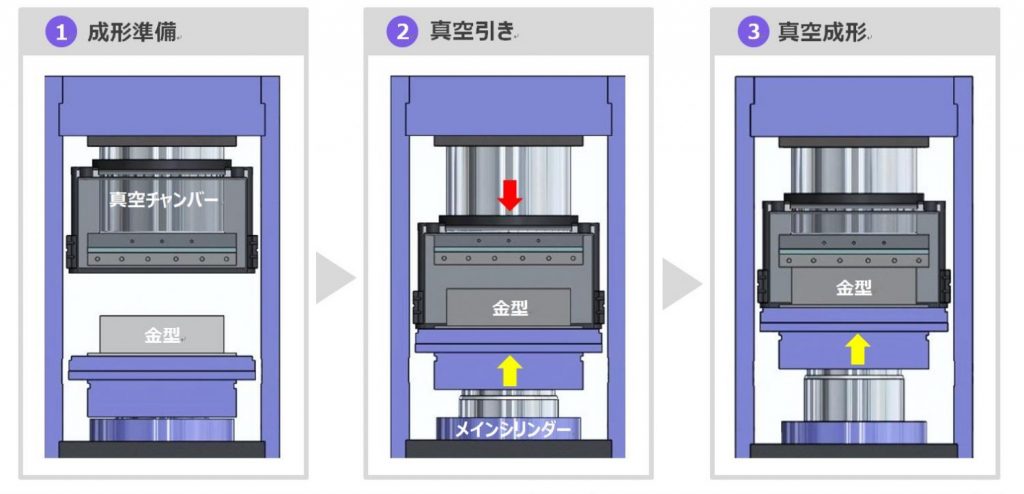 1 成形準備

真空チャンバー

金型

2 真空引き

金型

メインシリンダー

3 真空成形

金型